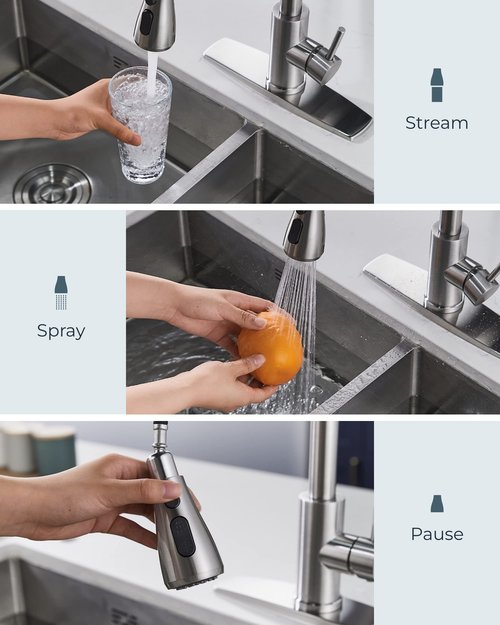 Stream

Spray

Pause