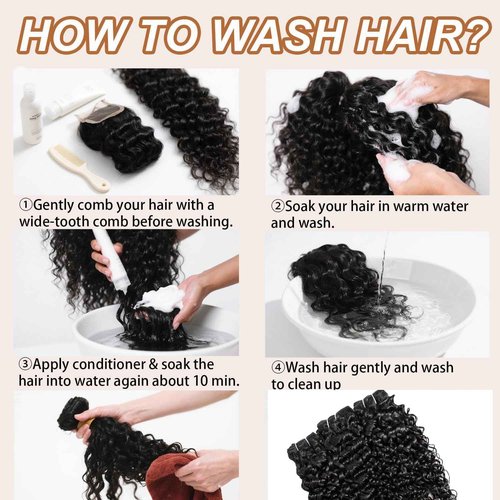 HOW TO WASH HAIR?

①Gently comb your hair with a wide-tooth comb before washing.

②Soak your hair in warm water and wash.

③Apply conditioner & soak the hair into water again about 10 min.

④Wash hair gently and wash to clean up