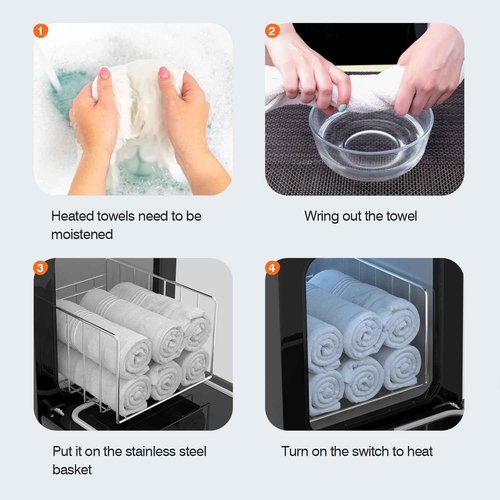 1

Heated towels need to be moistened

2

Wring out the towel

3

Put it on the stainless steel basket

4

Turn on the switch to heat