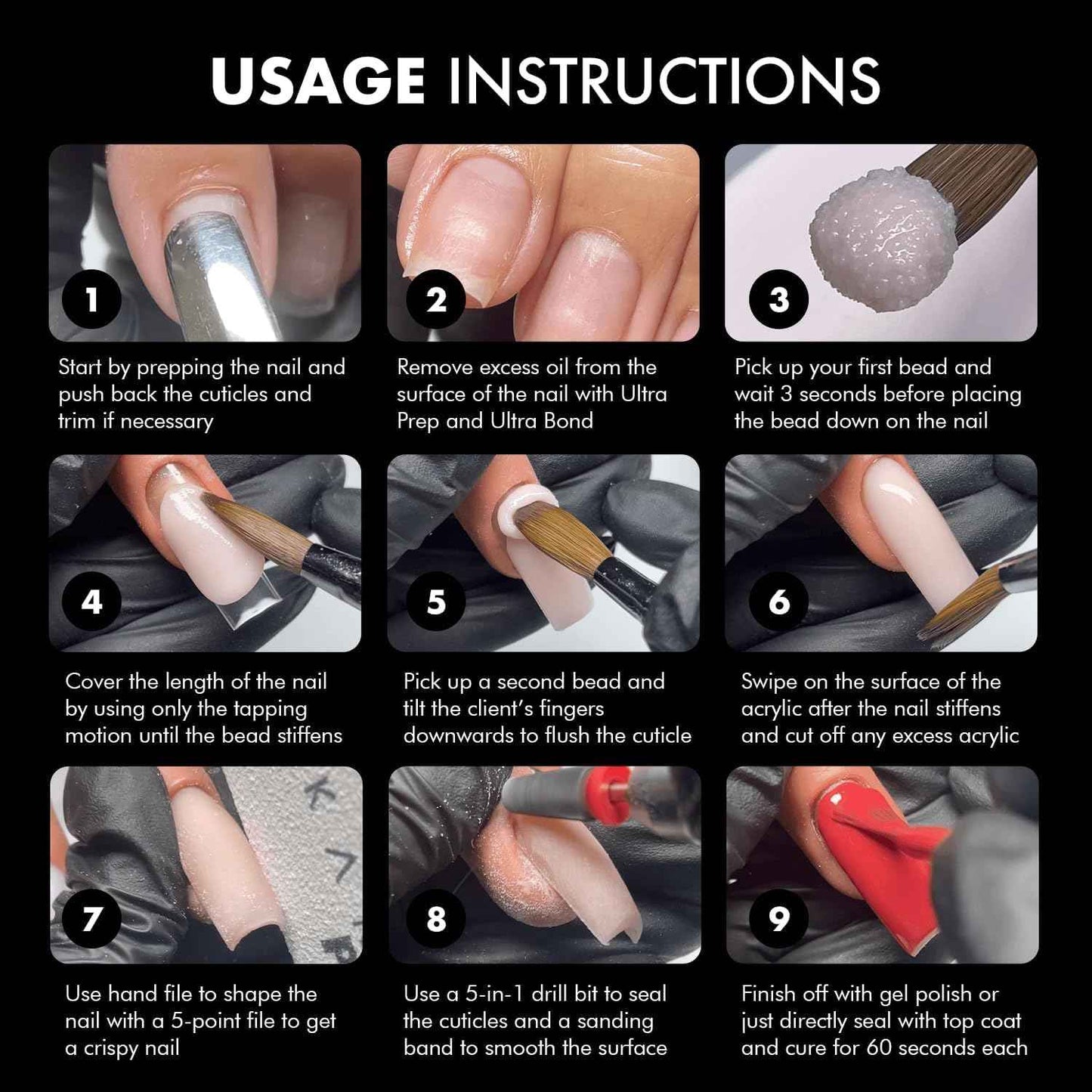 USAGE INSTRUCTIONS

1

Start by prepping the nail and push back the cuticles and trim if necessary

2

Remove excess oil from the surface of the nail with Ultra Prep and Ultra Bond

3

Pick up your first bead and wait 3 seconds before placing the bead down on the nail

4

Cover the length of the nail by using only the tapping motion until the bead stiffens

5

Pick up a second bead and tilt the client's fingers downwards to flush the cuticle

6

Swipe on the surface of the acrylic after the nail stiffens and cut off any excess acrylic

7

Use hand file to shape the nail with a 5-point file to get a crispy nail

8

Use a 5-in-1 drill bit to seal the cuticles and a sanding band to smooth the surface

9

Finish off with gel polish or just directly seal with top coat and cure for 60 seconds each