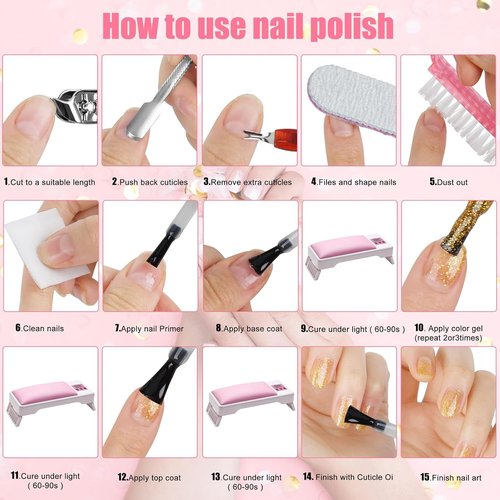 How to use nail polish

1.Cut to a suitable length

2.Push back cuticles

3.Remove extra cuticles

4.Files and shape nails

5.Dust out

6.Clean nails

7.Apply nail Primer

8.Apply base coat

9.Cure under light ( 60-90s )

10. Apply color gel (repeat 2or3times)

11.Cure under light ( 60-90s )

12.Apply top coat

13.Cure under light ( 60-90s )

14. Finish with Cuticle Oi

15.Finish nail art