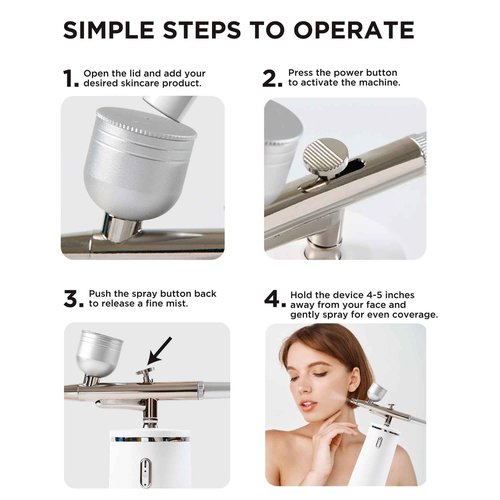 SIMPLE STEPS TO OPERATE

1. Open the lid and add your desired skincare product.

2. Press the power button to activate the machine.

3. Push the spray button back to release a fine mist.

4. Hold the device 4-5 inches away from your face and gently spray for even coverage.