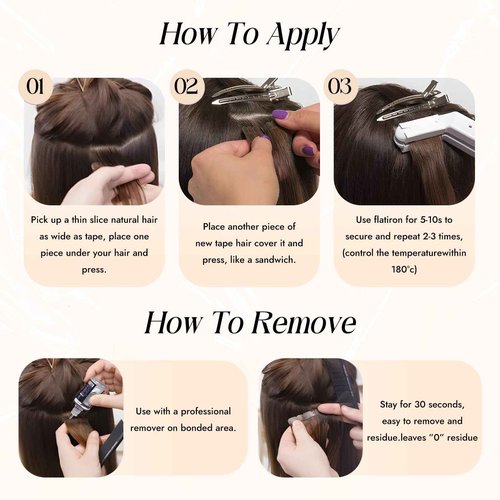 How To Apply

01

Pick up a thin slice natural hair as wide as tape, place one piece under your hair and press.

02

Place another piece of new tape hair cover it and press, like a sandwich.

03

Use flatiron for 5-10s to secure and repeat 2-3 times, (control the temperaturewithin 180°c)

How To Remove

Use with a professional remover on bonded area.

Stay for 30 seconds, easy to remove and residue.leaves "0" residue