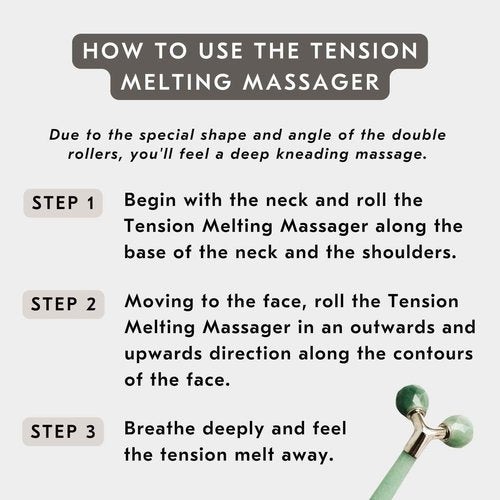 HOW TO USE THE TENSION MELTING MASSAGER

Due to the special shape and angle of the double rollers, you'll feel a deep kneading massage.

STEP 1 Begin with the neck and roll the Tension Melting Massager along the base of the neck and the shoulders.

STEP 2 Moving to the face, roll the Tension Melting Massager in an outwards and upwards direction along the contours of the face.

STEP 3 Breathe deeply and feel the tension melt away.