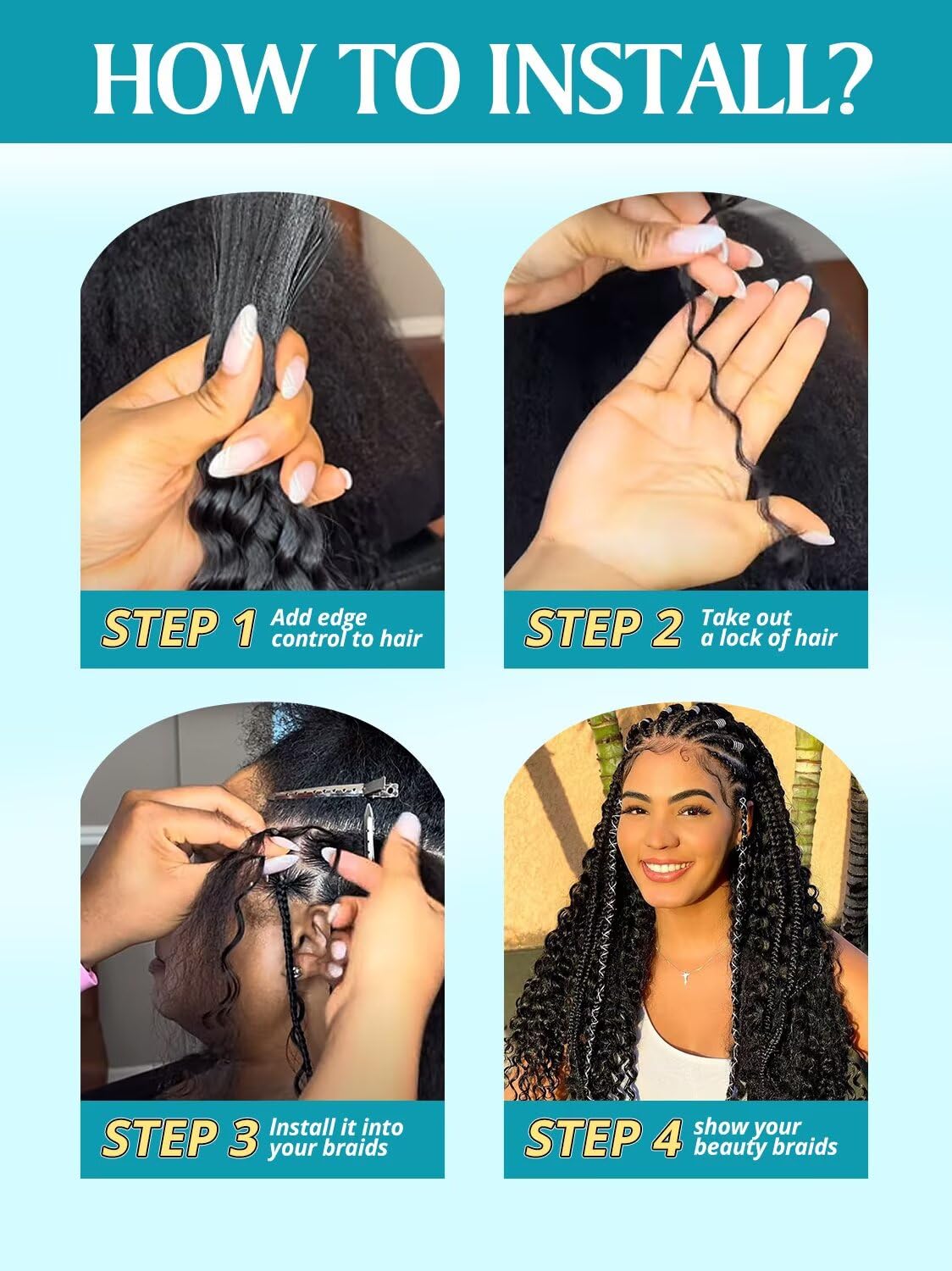 HOW TO INSTALL?

STEP 1 Add edge control to hair

STEP 2 Take out a lock of hair

STEP 3 Install it into your braids

STEP 4 show your beauty braids