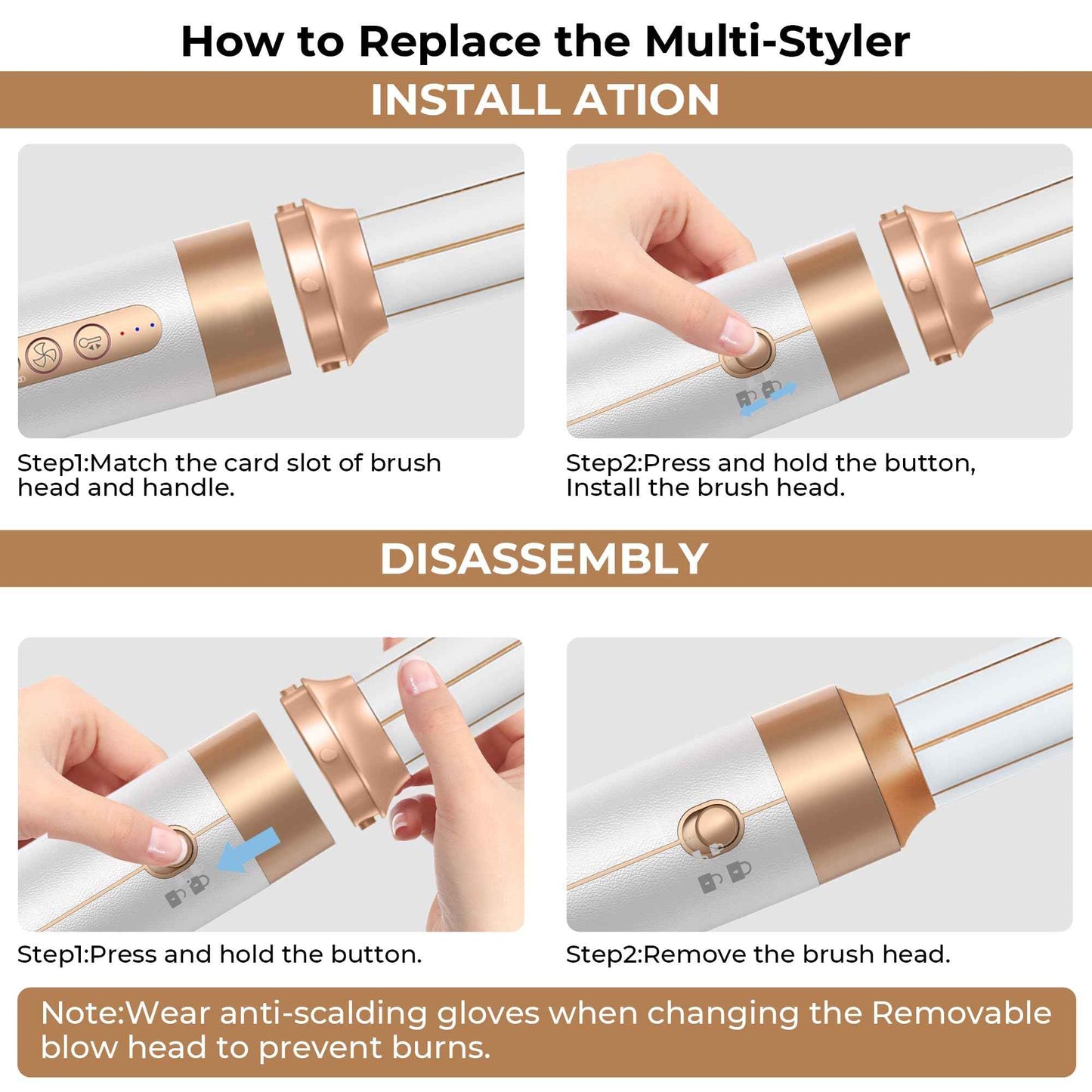 How to Replace the Multi-Styler

INSTALL ATION

Step1:Match the card slot of brush head and handle.

Step2:Press and hold the button, Install the brush head.

DISASSEMBLY

Step1:Press and hold the button.

Step2:Remove the brush head.

Note:Wear anti-scalding gloves when changing the Removable blow head to prevent burns.