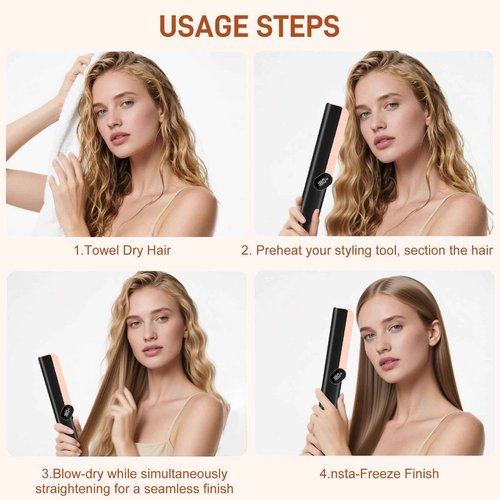 USAGE STEPS

1.Towel Dry Hair

2. Preheat your styling tool, section the hair

3.Blow-dry while simultaneously straightening for a seamless finish

4.nsta-Freeze Finish