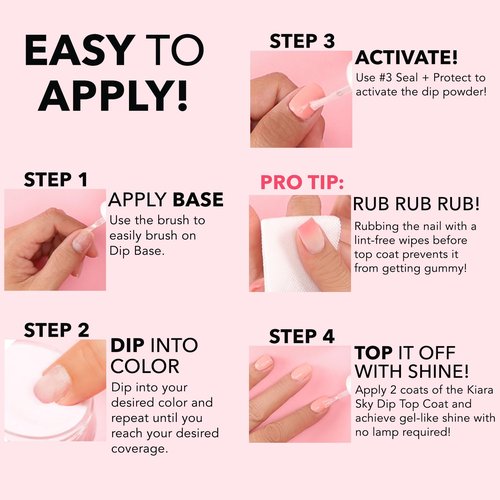 EASY TO APPLY!

STEP 1

APPLY BASE

Use the brush to easily brush on Dip Base.

STEP 2

DIP INTO COLOR

Dip into your desired color and repeat until you reach your desired coverage.

STEP 3

ACTIVATE!

Use #3 Seal + Protect to activate the dip powder!

PRO TIP:

RUB RUB RUB!

Rubbing the nail with a lint-free wipes before top coat prevents it from getting gummy!

STEP 4

TOP IT OFF WITH SHINE!

Apply 2 coats of the Kiara Sky Dip Top Coat and achieve gel-like shine with no lamp required!