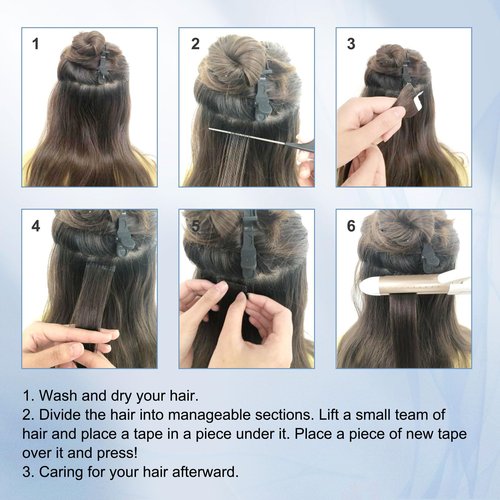 1

2

3

4

5

6

1. Wash and dry your hair.
2. Divide the hair into manageable sections. Lift a small team of hair and place a tape in a piece under it. Place a piece of new tape over it and press!
3. Caring for your hair afterward.