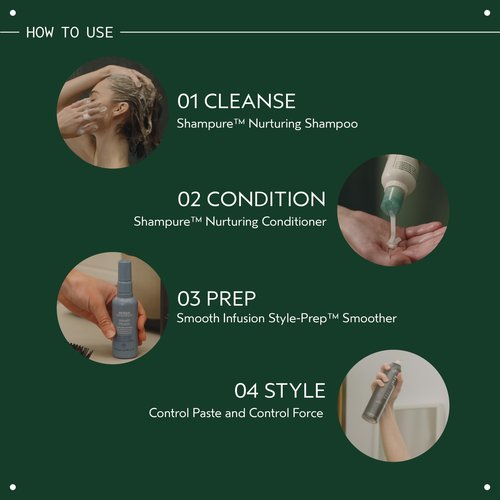 HOW TO USE

01 CLEANSE
Shampure™ Nurturing Shampoo

02 CONDITION
Shampure™ Nurturing Conditioner

03 PREP
Smooth Infusion Style-Prep™ Smoother

04 STYLE
Control Paste and Control Force