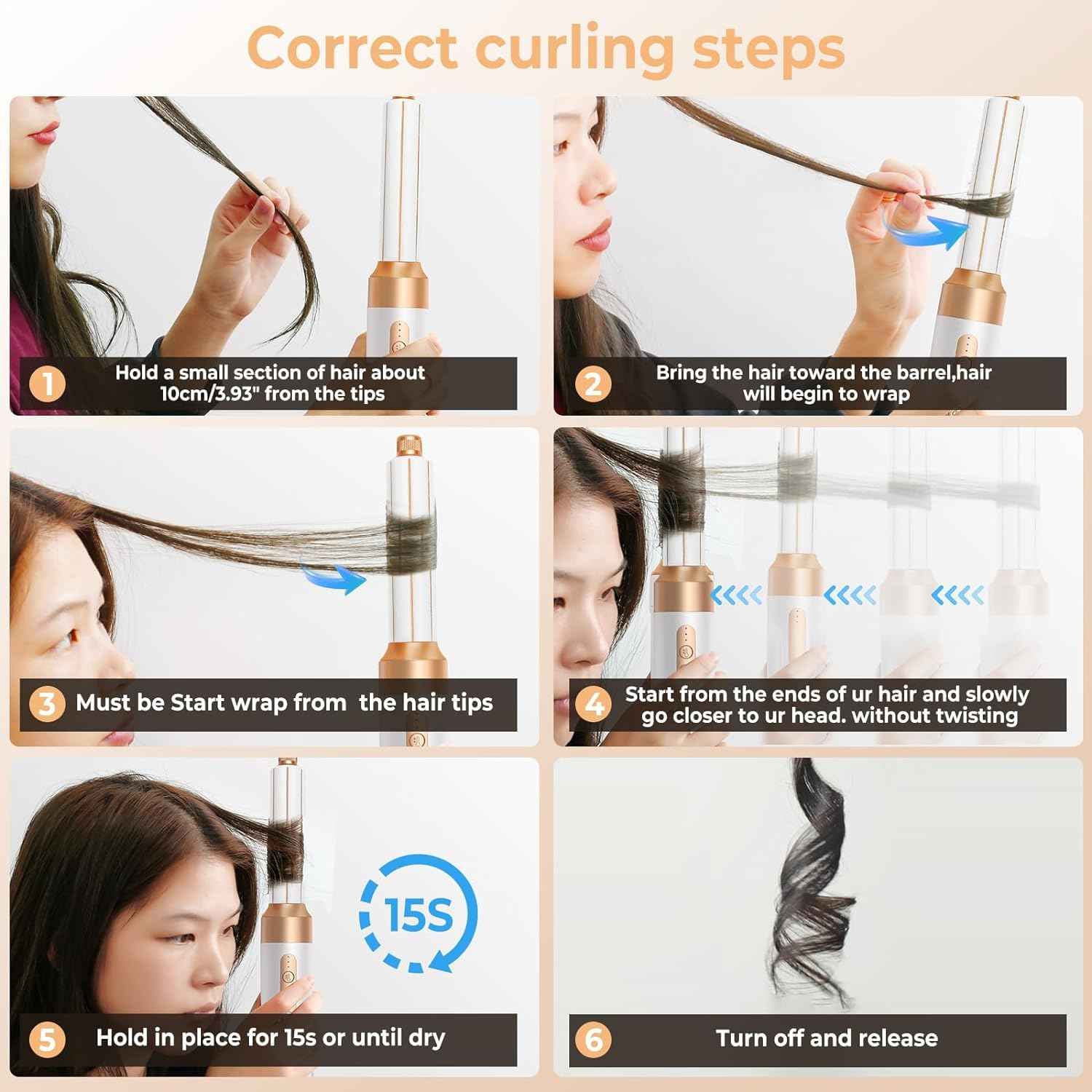 Correct curling steps

1 Hold a small section of hair about 10cm/3.93" from the tips

2 Bring the hair toward the barrel,hair will begin to wrap

3 Must be Start wrap from the hair tips

4 Start from the ends of ur hair and slowly go closer to ur head. without twisting

15S

5 Hold in place for 15s or until dry

6 Turn off and release