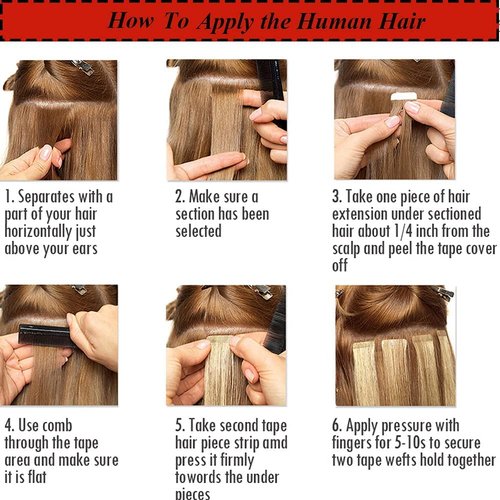 How To Apply the Human Hair

1. Separates with a part of your hair horizontally just above your ears

2. Make sure a section has been selected

3. Take one piece of hair extension under sectioned hair about 1/4 inch from the scalp and peel the tape cover off

4. Use comb through the tape area and make sure it is flat

5. Take second tape hair piece strip amd press it firmly towords the under pieces

6. Apply pressure with fingers for 5-10s to secure two tape wefts hold together