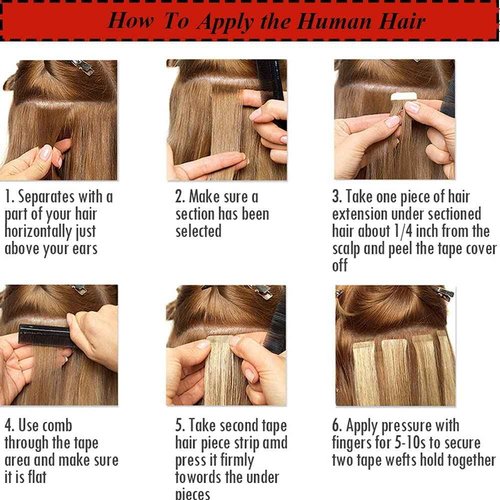 How To Apply the Human Hair

1. Separates with a part of your hair horizontally just above your ears

2. Make sure a section has been selected

3. Take one piece of hair extension under sectioned hair about 1/4 inch from the scalp and peel the tape cover off

4. Use comb through the tape area and make sure it is flat

5. Take second tape hair piece strip amd press it firmly towords the under pieces

6. Apply pressure with fingers for 5-10s to secure two tape wefts hold together