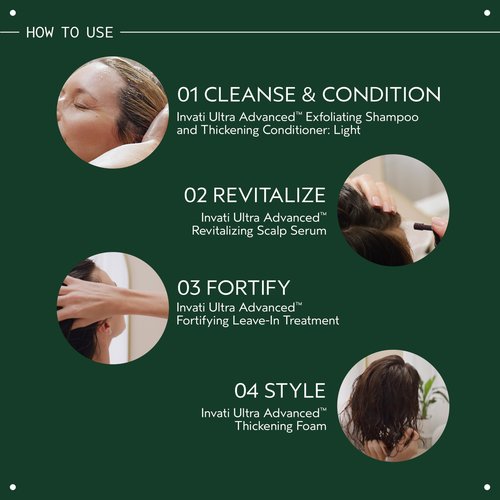 HOW TO USE

01 CLEANSE & CONDITION
Invati Ultra Advanced™ Exfoliating Shampoo and Thickening Conditioner: Light

02 REVITALIZE
Invati Ultra Advanced™ Revitalizing Scalp Serum

03 FORTIFY
Invati Ultra Advanced™ Fortifying Leave-In Treatment

04 STYLE
Invati Ultra Advanced™ Thickening Foam