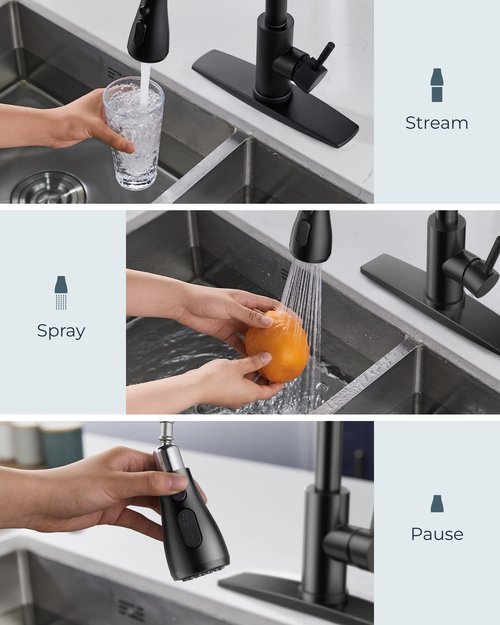 Stream

Spray

Pause