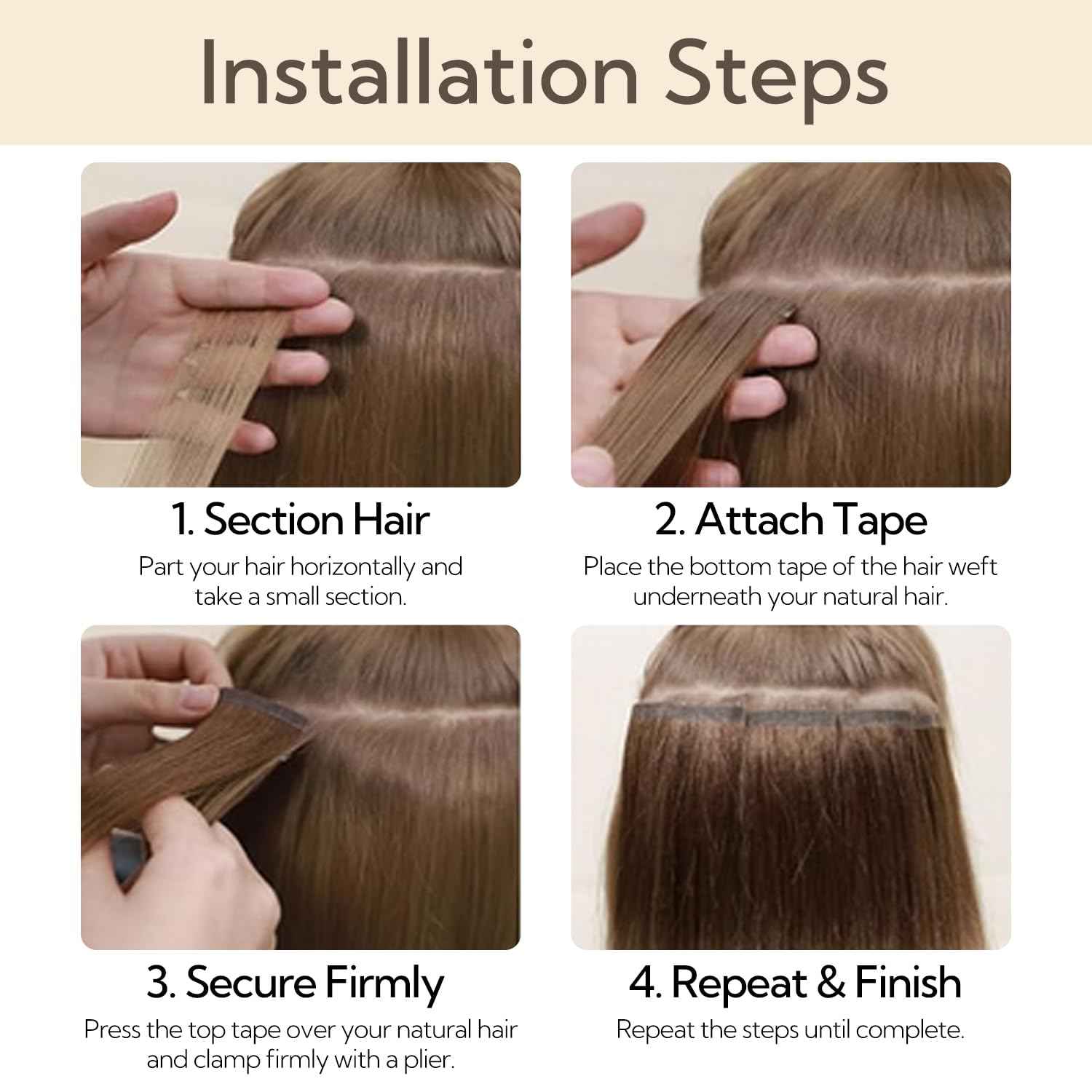 Installation Steps

1. Section Hair

Part your hair horizontally and take a small section.

2. Attach Tape

Place the bottom tape of the hair weft underneath your natural hair.

3. Secure Firmly

Press the top tape over your natural hair and clamp firmly with a plier.

4. Repeat & Finish

Repeat the steps until complete.