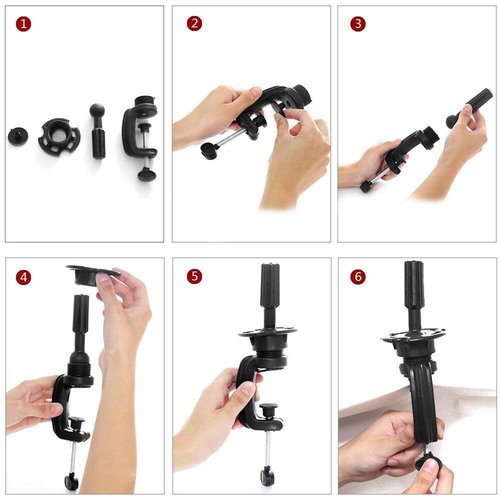 1

2

3

4

5

6