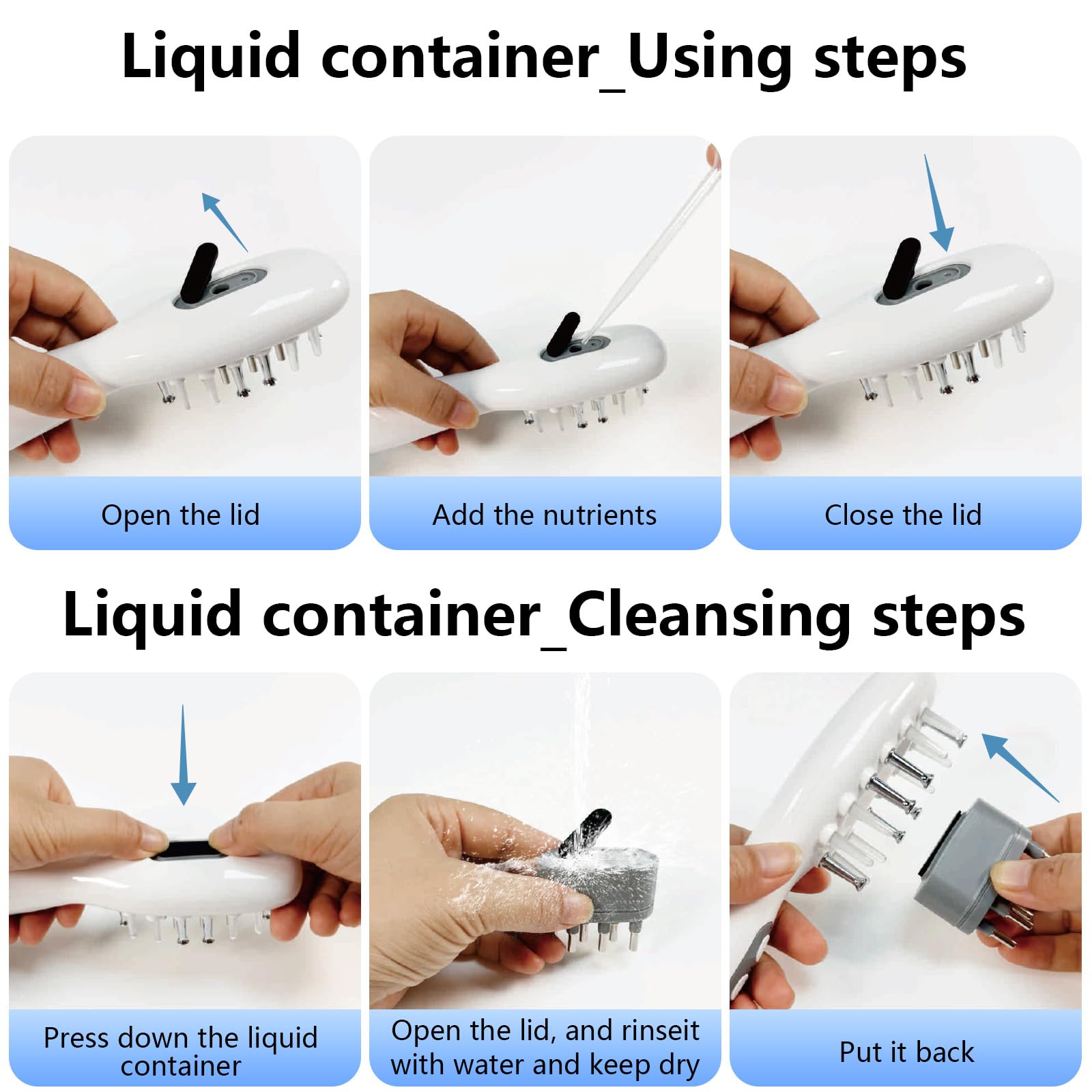 Liquid container_Using steps

Open the lid

Add the nutrients

Close the lid

Liquid container_Cleansing steps

Press down the liquid container

Open the lid, and rinseit with water and keep dry

Put it back