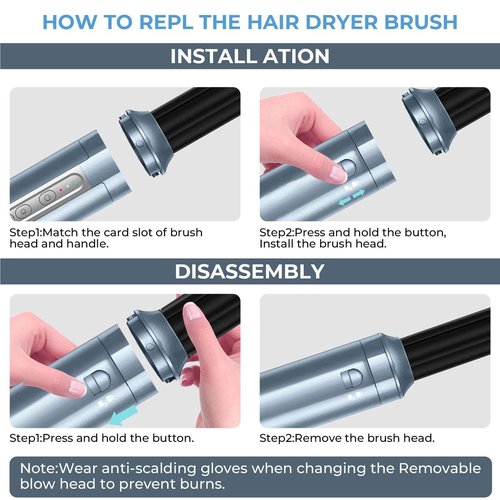 HOW TO REPL THE HAIR DRYER BRUSH

INSTALL ATION

Step1:Match the card slot of brush head and handle.

Step2:Press and hold the button, Install the brush head.

DISASSEMBLY

Step1:Press and hold the button.

Step2:Remove the brush head.

Note:Wear anti-scalding gloves when changing the Removable blow head to prevent burns.