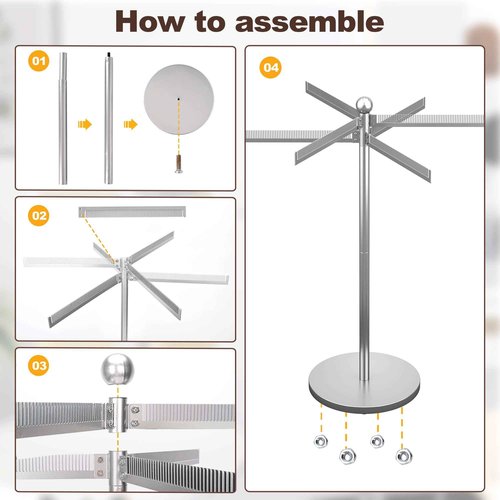 How to assemble

01

02

03

04