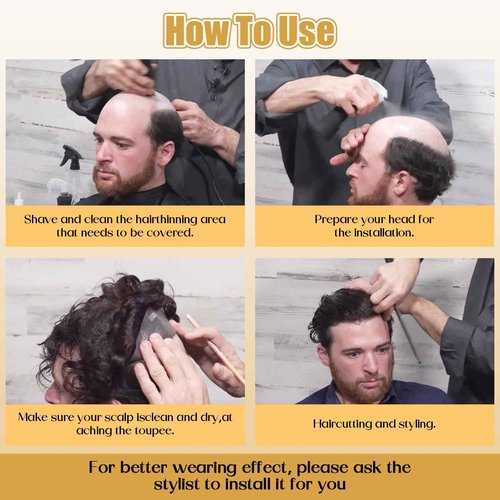 How To Use

Shave and clean the hairthinning area that needs to be covered.

Prepare your head for the installation.

Make sure your scalp isclean and dry,at aching the toupee.

Haircutting and styling.

For better wearing effect, please ask the stylist to install it for you