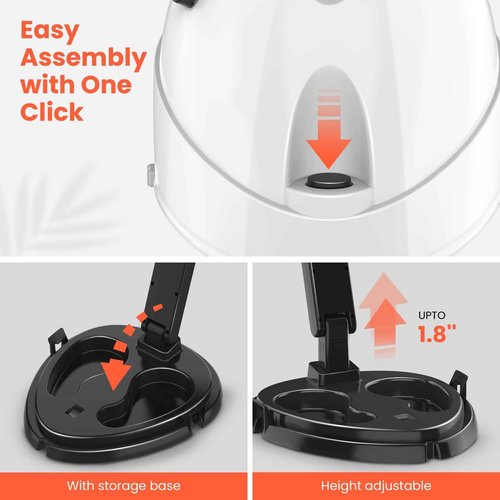 Easy Assembly with One Click

UPTO
1.8"

With storage base

Height adjustable