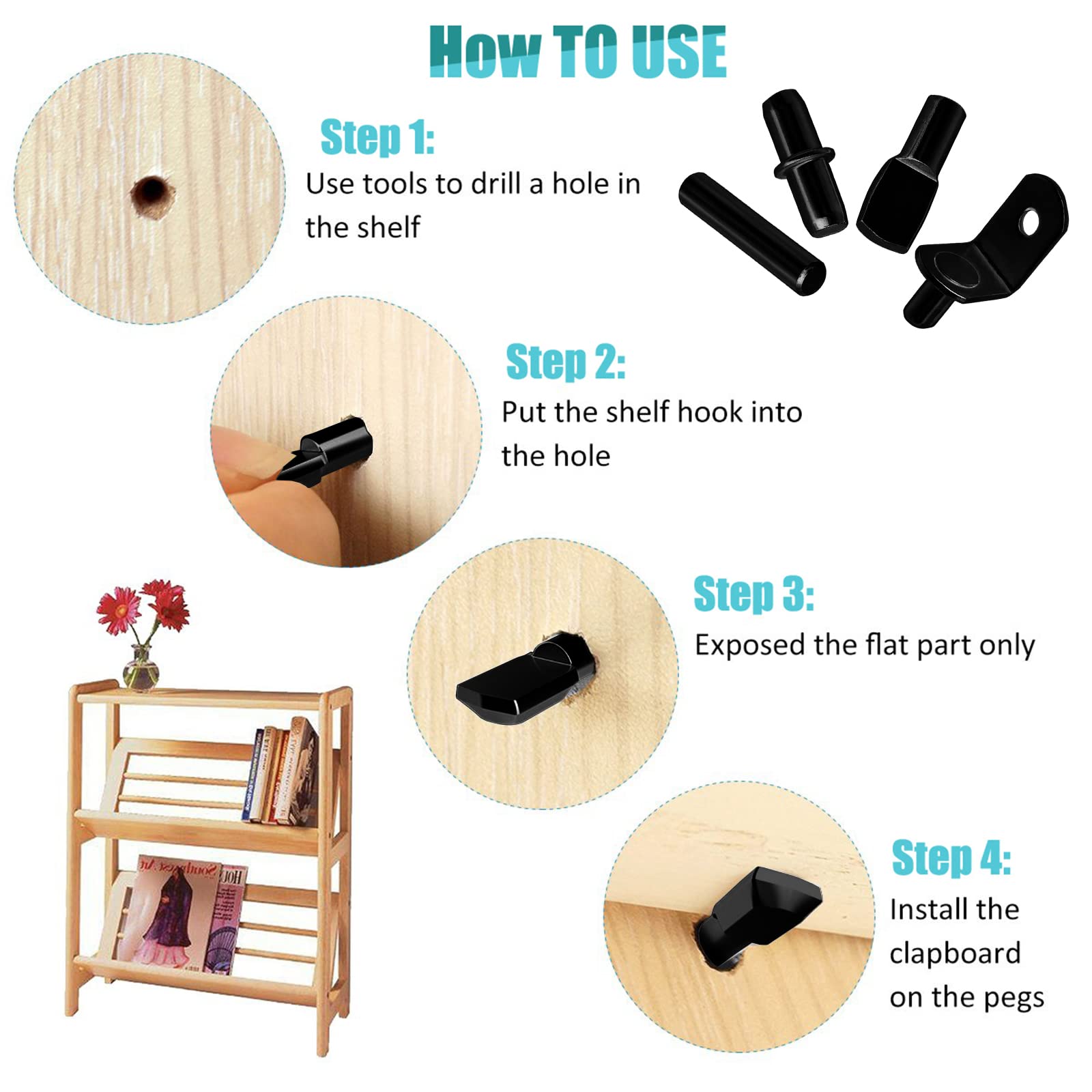 How TO USE

Step 1:
Use tools to drill a hole in the shelf

Step 2:
Put the shelf hook into the hole

Step 3:
Exposed the flat part only

Step 4:
Install the clapboard on the pegs