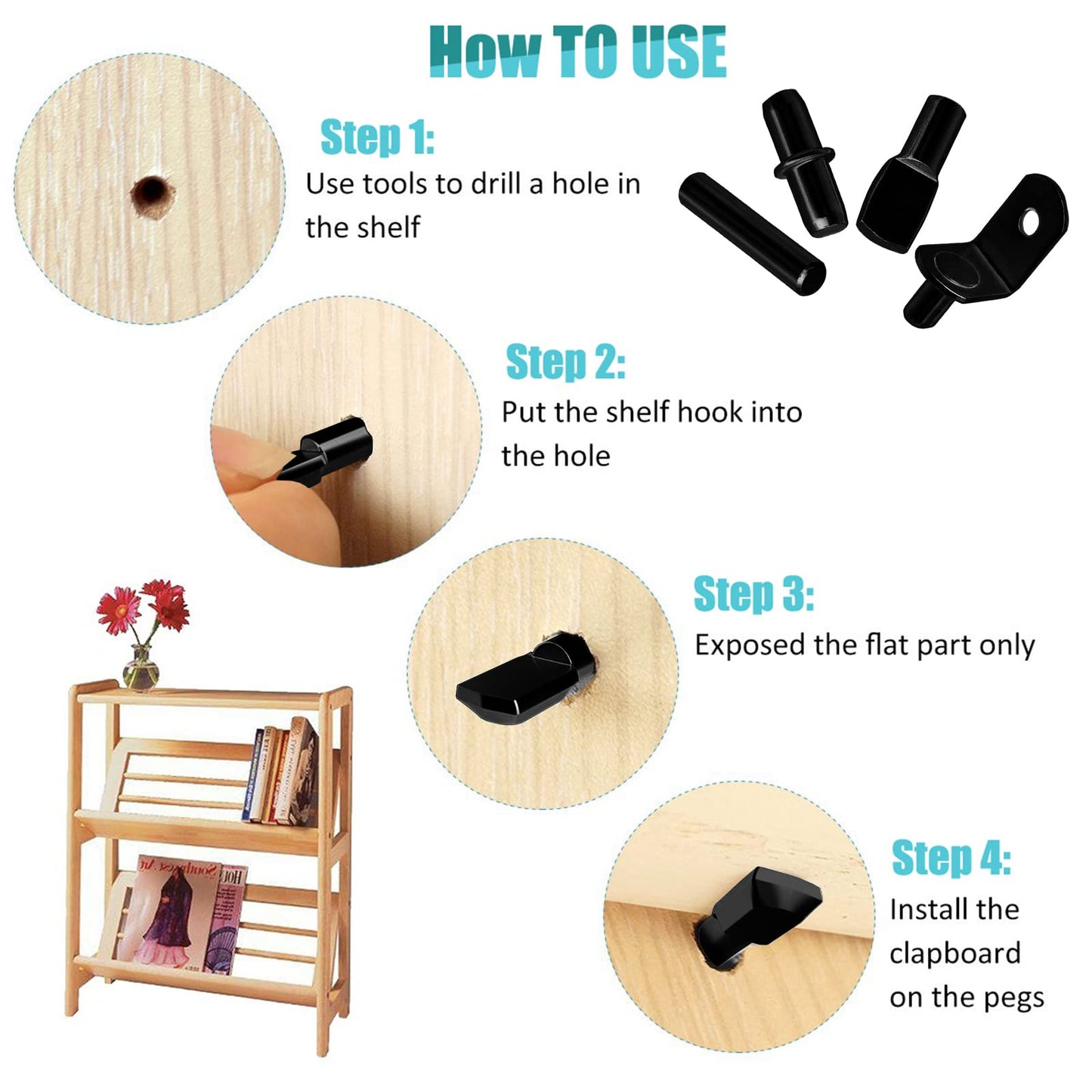 How TO USE

Step 1:
Use tools to drill a hole in the shelf

Step 2:
Put the shelf hook into the hole

Step 3:
Exposed the flat part only

Step 4:
Install the clapboard on the pegs