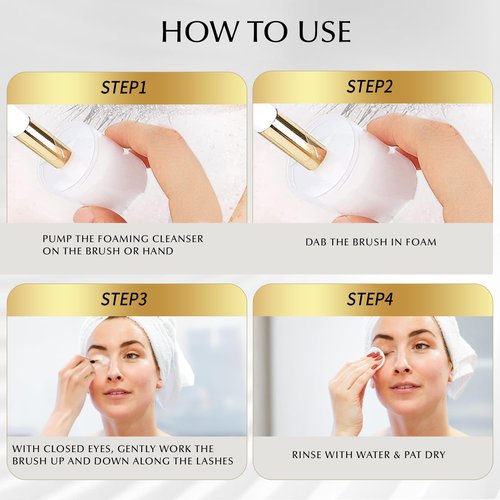 HOW TO USE

STEP1

PUMP THE FOAMING CLEANSER ON THE BRUSH OR HAND

STEP2

DAB THE BRUSH IN FOAM

STEP3

WITH CLOSED EYES, GENTLY WORK THE BRUSH UP AND DOWN ALONG THE LASHES

STEP4

RINSE WITH WATER & PAT DRY