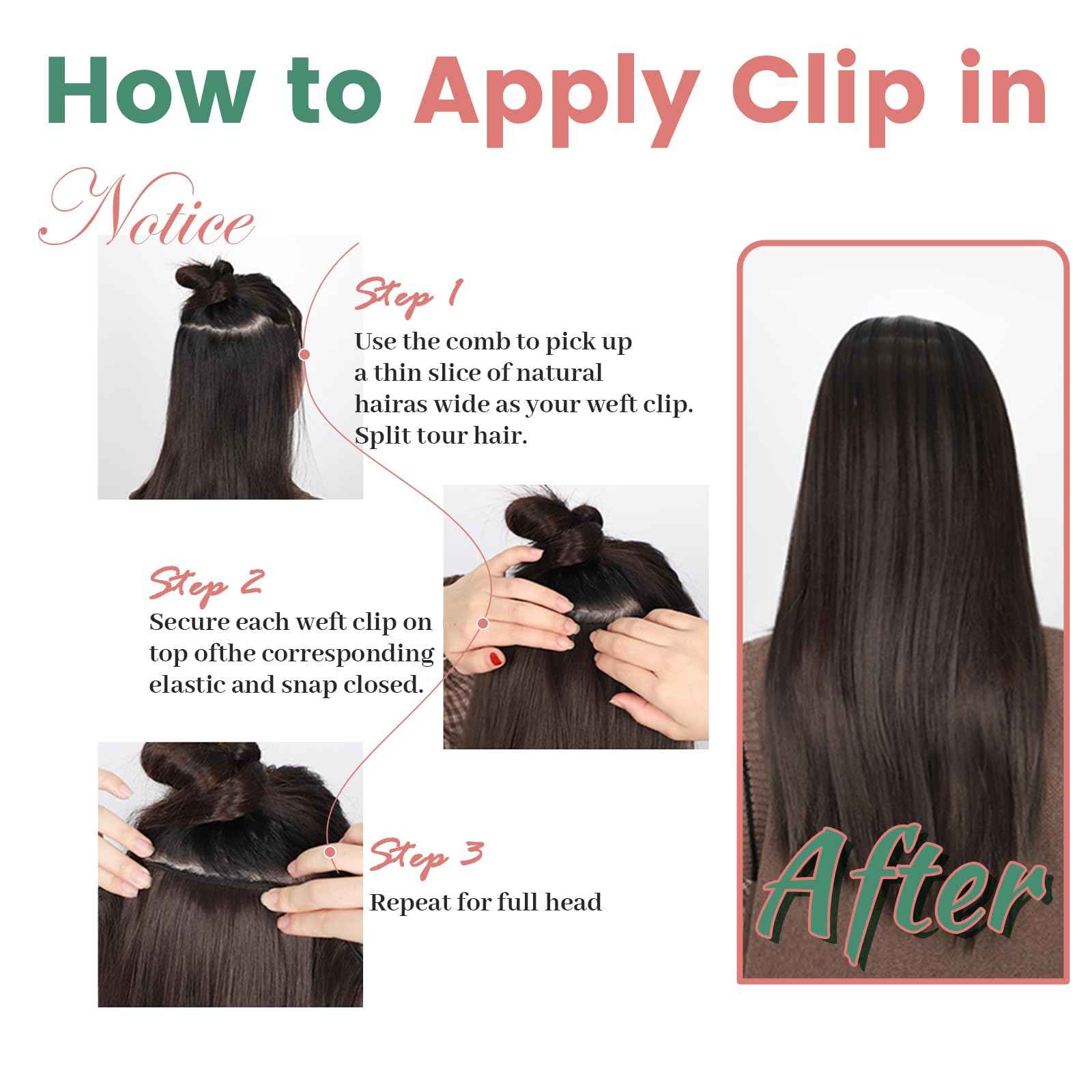 How to Apply Clip in

Notice

Step 1
Use the comb to pick up a thin slice of natural hairas wide as your weft clip. Split tour hair.

Step 2
Secure each weft clip on top ofthe corresponding elastic and snap closed.

Step 3
Repeat for full head

After