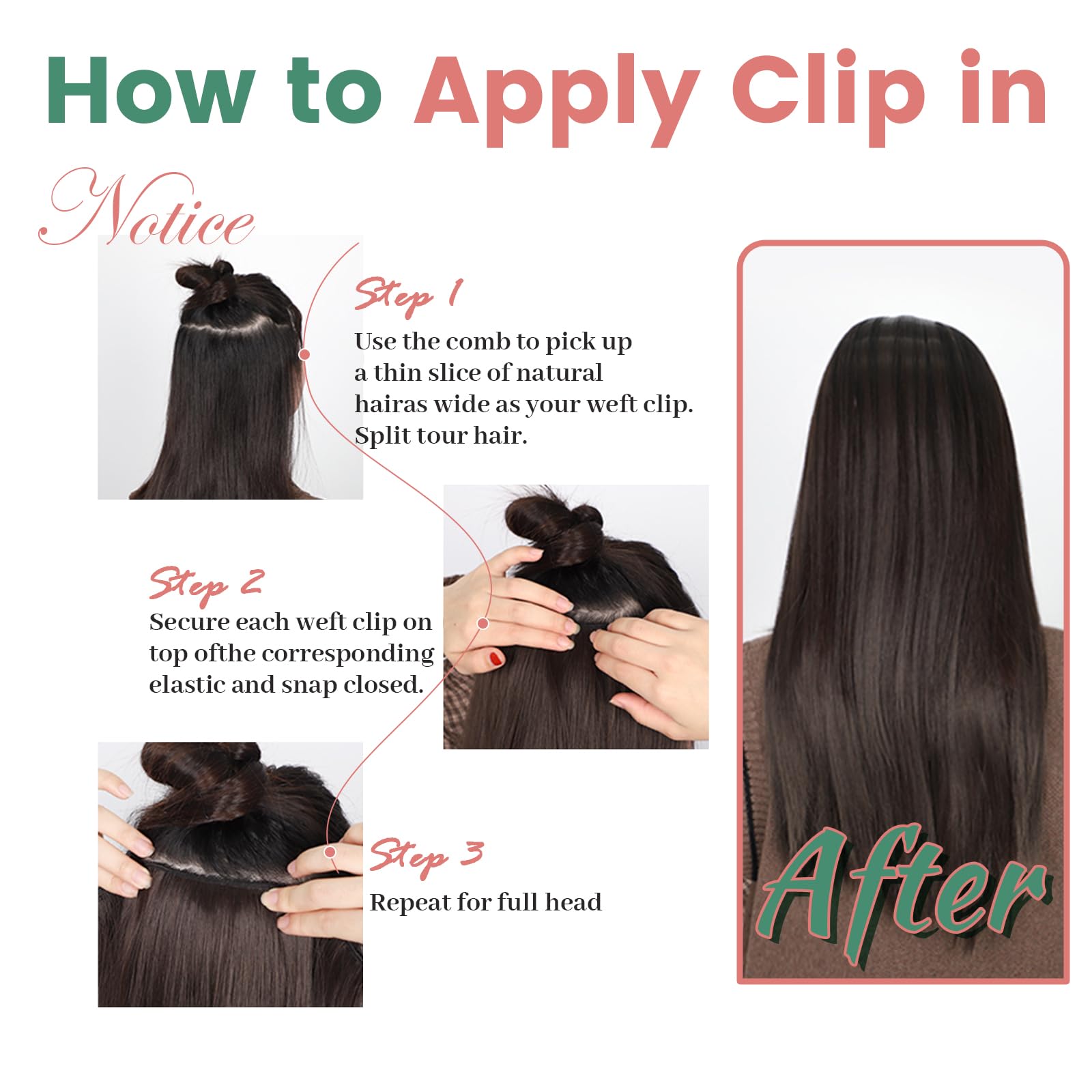 How to Apply Clip in

Notice

Step 1
Use the comb to pick up a thin slice of natural hairas wide as your weft clip. Split tour hair.

Step 2
Secure each weft clip on top ofthe corresponding elastic and snap closed.

Step 3
Repeat for full head

After