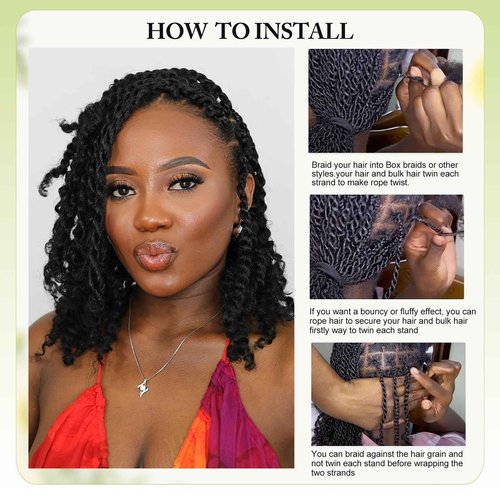 HOW TO INSTALL

Braid your hair into Box braids or other styles.your hair and bulk hair twin each strand to make rope twist.

If you want a bouncy or fluffy effect, you can rope hair to secure your hair and bulk hair firstly way to twin each stand

You can braid against the hair grain and not twin each stand before wrapping the two strands