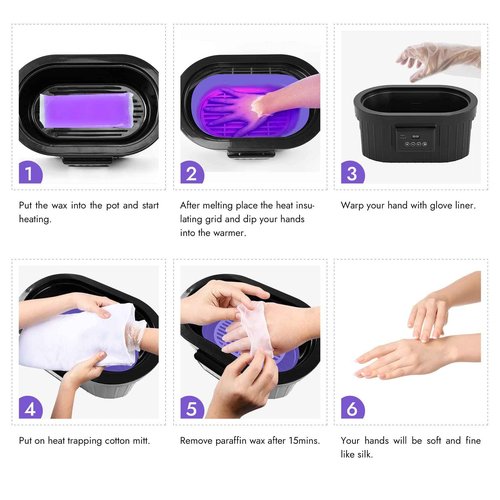 1

Put the wax into the pot and start heating.

2

After melting place the heat insulating grid and dip your hands into the warmer.

3

Warp your hand with glove liner.

4

Put on heat trapping cotton mitt.

5

Remove paraffin wax after 15mins.

6

Your hands will be soft and fine like silk.