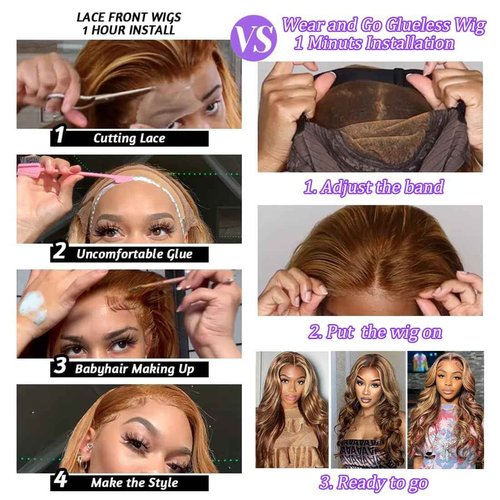 LACE FRONT WIGS
1 HOUR INSTALL

1 Cutting Lace

2 Uncomfortable Glue

3 Babyhair Making Up

4 Make the Style

VS

Wear and Go Glueless Wig
1 Minuts Installation

1. Adjust the band

2. Put the wig on

3. Ready to go