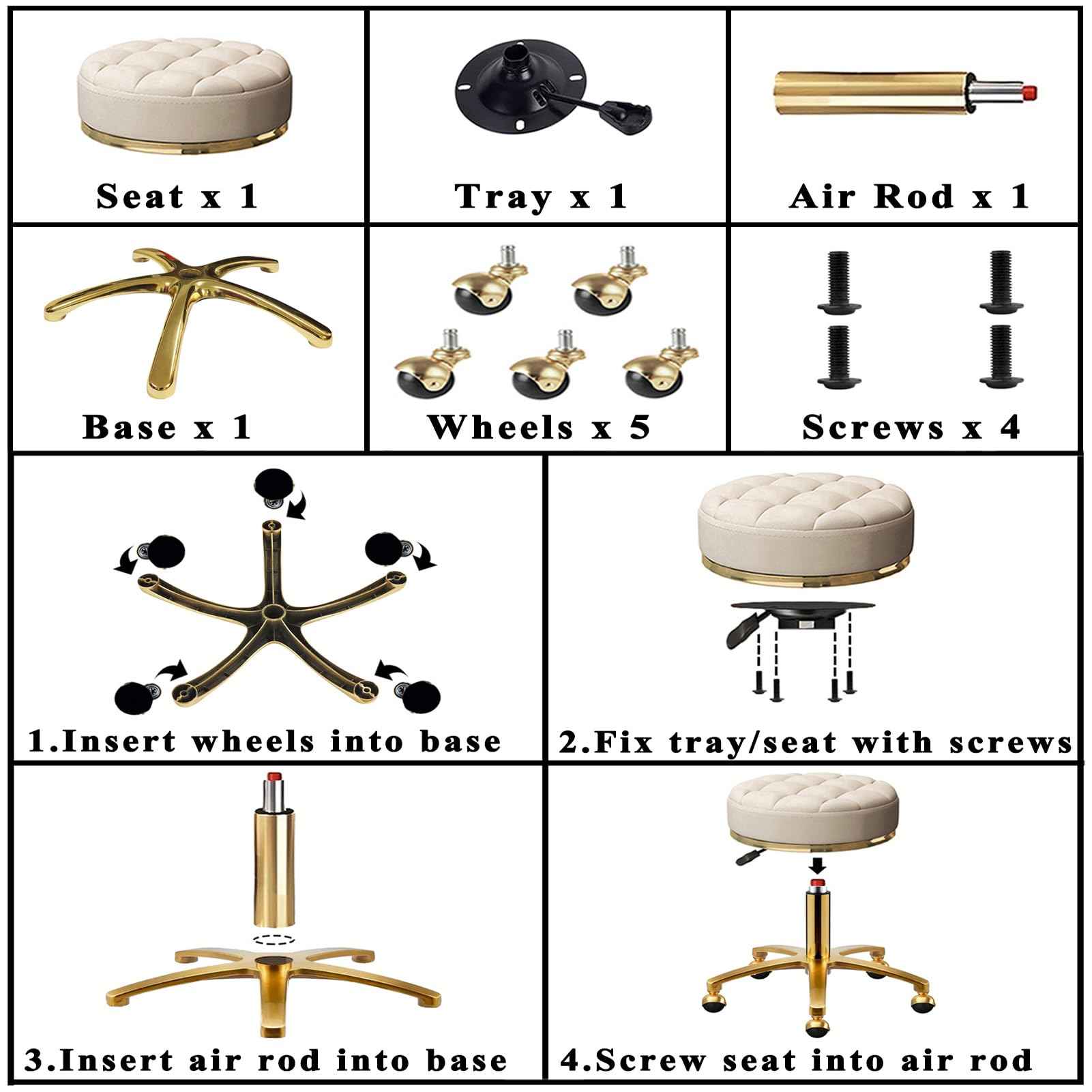 Seat x 1

Tray x 1

Air Rod x 1

Base x 1

Wheels x 5

Screws x 4

1.Insert wheels into base

2.Fix tray/seat with screws

3.Insert air rod into base

4.Screw seat into air rod