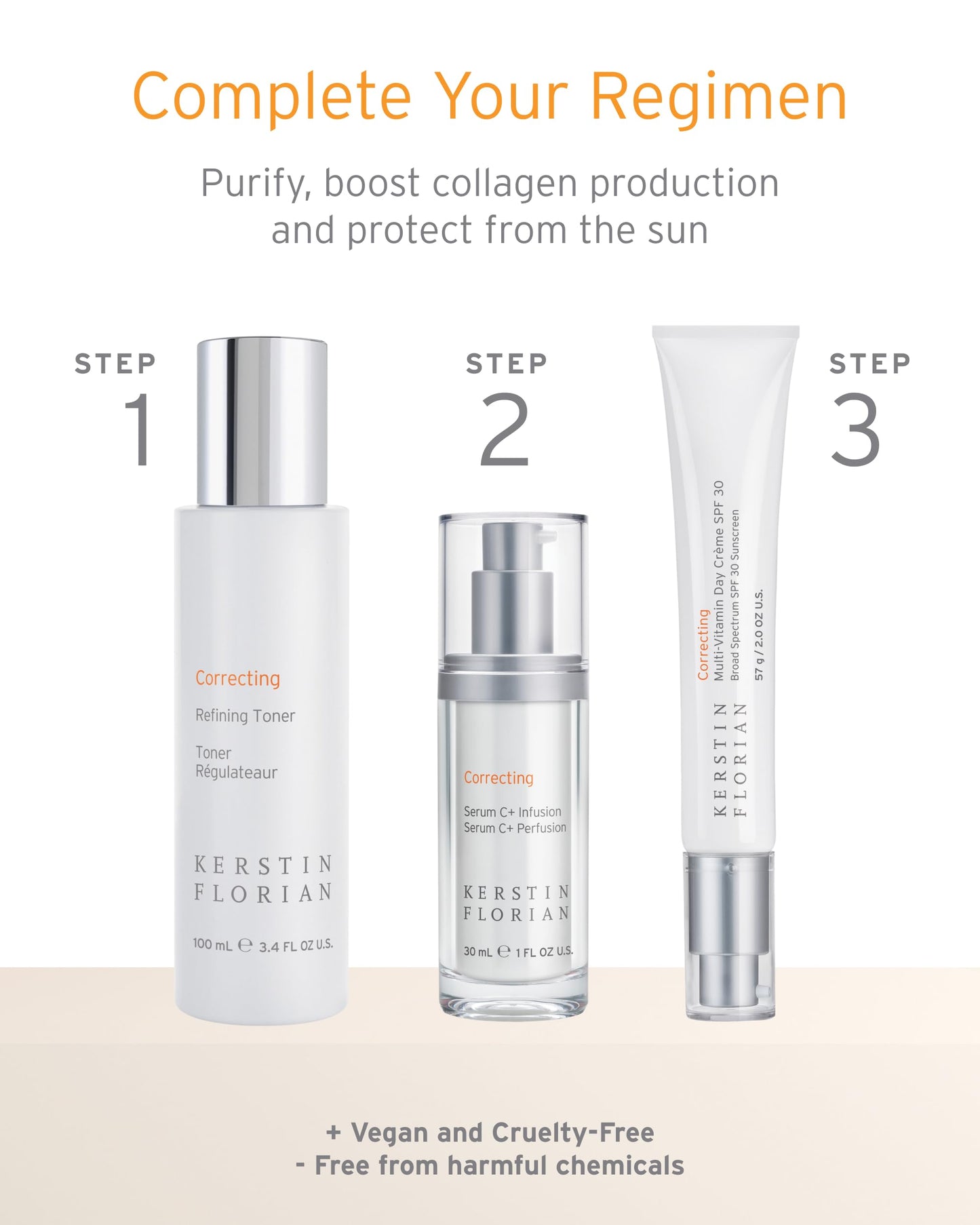 Complete Your Regimen

Purify, boost collagen production and protect from the sun

STEP 1

Correcting

Refining Toner

Toner Régulateaur

KERSTIN FLORIAN

100 mL ℮ 3.4 FL OZ U.S.

STEP 2

Correcting

Serum C+ Infusion
Serum C+ Perfusion

KERSTIN FLORIAN

30 mL ℮ 1 FL OZ U.S.

STEP 3

KERSTIN FLORIAN

Correcting
Multi-Vitamin Day Crème SPF 30
Broad Spectrum SPF 30 Sunscreen

57 g / 2.0 OZ U.S.

+ Vegan and Cruelty-Free
- Free from harmful chemicals