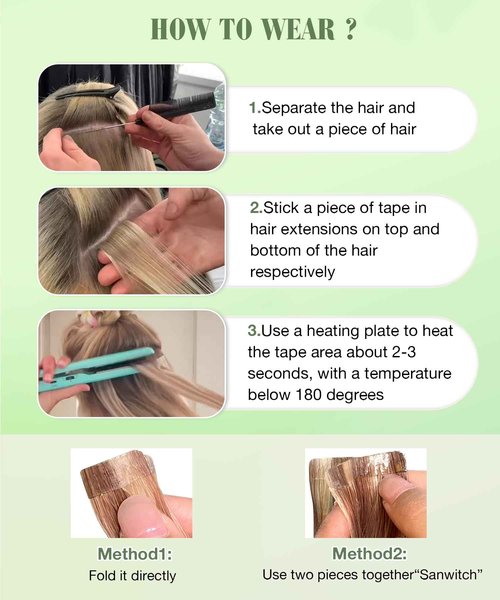 HOW TO WEAR ?

1.Separate the hair and take out a piece of hair

2.Stick a piece of tape in hair extensions on top and bottom of the hair respectively

3.Use a heating plate to heat the tape area about 2-3 seconds, with a temperature below 180 degrees

Method1:
Fold it directly

Method2:
Use two pieces together“Sanwitch”