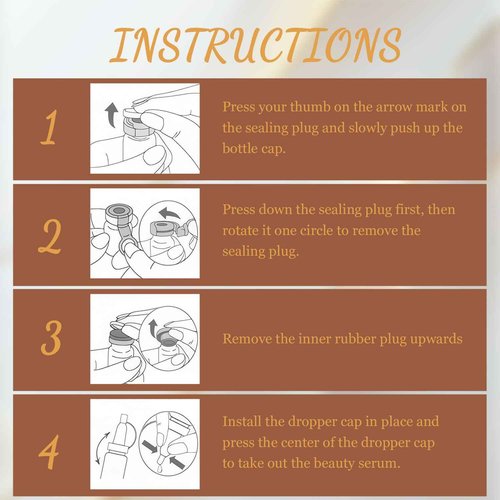 INSTRUCTIONS

1

Press your thumb on the arrow mark on the sealing plug and slowly push up the bottle cap.

2

Press down the sealing plug first, then rotate it one circle to remove the sealing plug.

3

Remove the inner rubber plug upwards

4

Install the dropper cap in place and press the center of the dropper cap to take out the beauty serum.