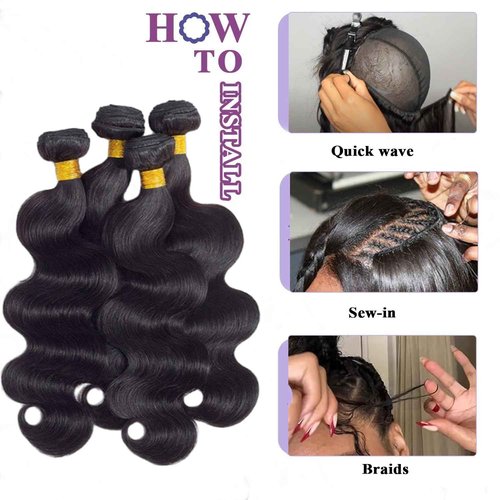 HOW TO INSTALL

Quick wave

Sew-in

Braids