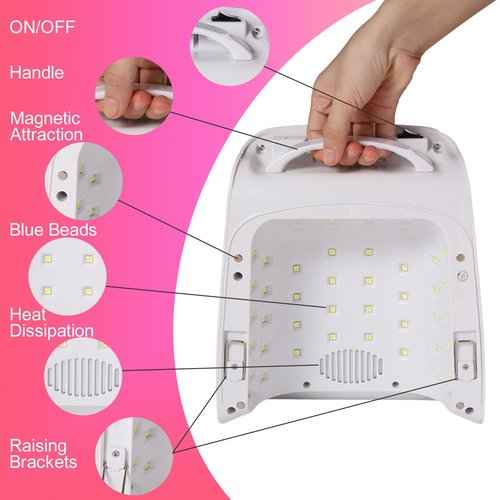 ON/OFF

Handle

Magnetic Attraction

Blue Beads

Heat Dissipation

Raising Brackets