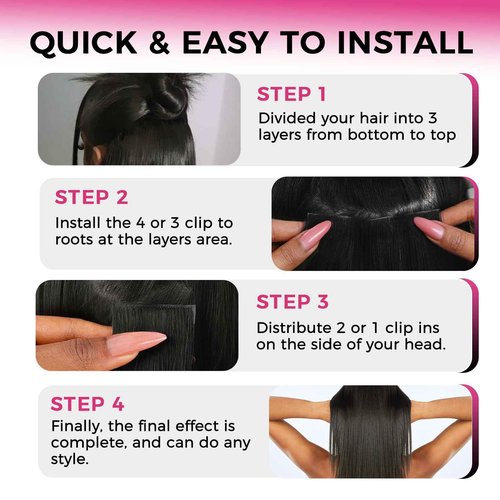 QUICK & EASY TO INSTALL

STEP 1
Divided your hair into 3 layers from bottom to top

STEP 2
Install the 4 or 3 clip to roots at the layers area.

STEP 3
Distribute 2 or 1 clip ins on the side of your head.

STEP 4
Finally, the final effect is complete, and can do any style.