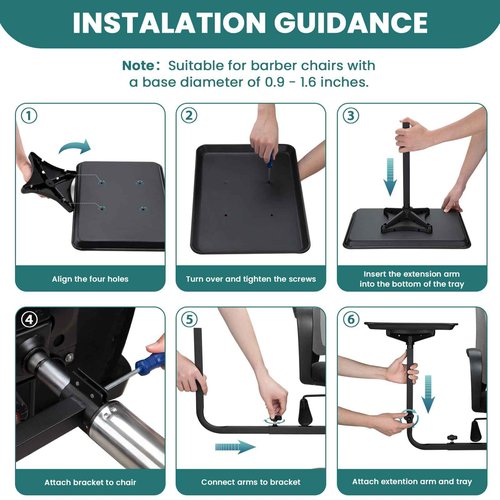 INSTALATION GUIDANCE

Note: Suitable for barber chairs with a base diameter of 0.9 - 1.6 inches.

①
Align the four holes

②
Turn over and tighten the screws

③
Insert the extension arm into the bottom of the tray

④
Attach bracket to chair

⑤
Connect arms to bracket

⑥
Attach extention arm and tray