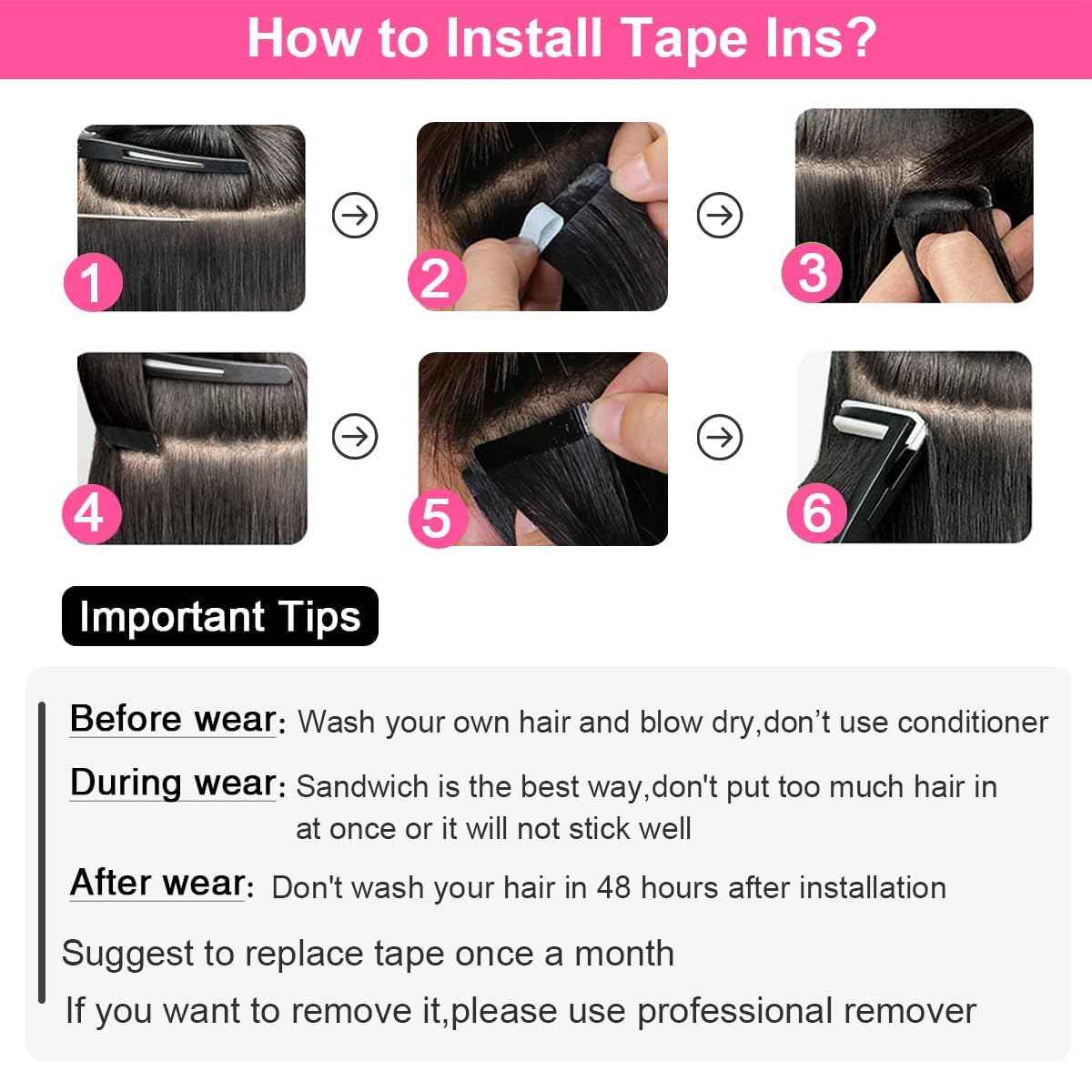 How to Install Tape Ins?

1

2

3

4

5

6

Important Tips

Before wear: Wash your own hair and blow dry,don’t use conditioner

During wear: Sandwich is the best way,don't put too much hair in at once or it will not stick well

After wear: Don't wash your hair in 48 hours after installation

Suggest to replace tape once a month

If you want to remove it,please use professional remover