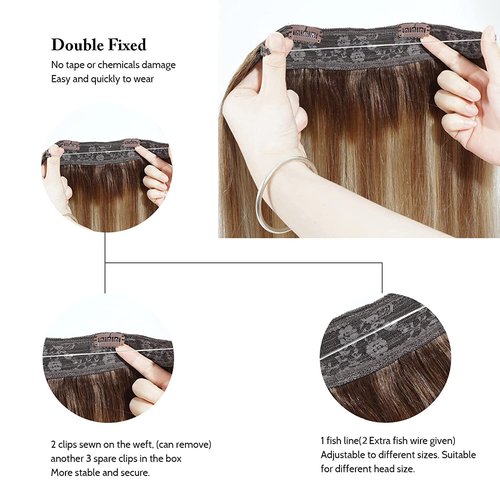 Double Fixed
No tape or chemicals damage
Easy and quickly to wear

2 clips sewn on the weft, (can remove)
another 3 spare clips in the box
More stable and secure.

1 fish line(2 Extra fish wire given)
Adjustable to different sizes. Suitable for different head size.