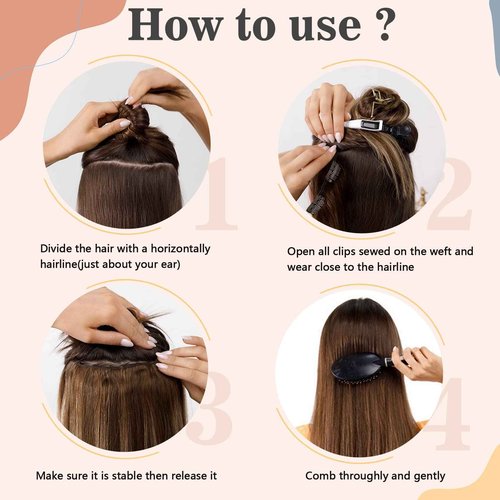 How to use ?

1

Divide the hair with a horizontally hairline(just about your ear)

2

Open all clips sewed on the weft and wear close to the hairline

3

Make sure it is stable then release it

4

Comb throughly and gently