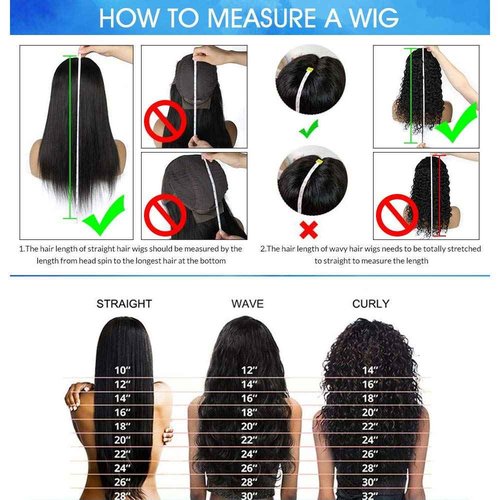 HOW TO MEASURE A WIG

1.The hair length of straight hair wigs should be measured by the length from head spin to the longest hair at the bottom

2.The hair length of wavy hair wigs needs to be totally stretched to straight to measure the length

STRAIGHT

10"
12"
14"
16"
18"
20"
22"
24"
26"
28"

WAVE

12"
14"
16"
18"
20"
22"
24"
26"
28"
30"

CURLY

14"
16"
18"
20"
22"
24"
26"
28"
30"
32"