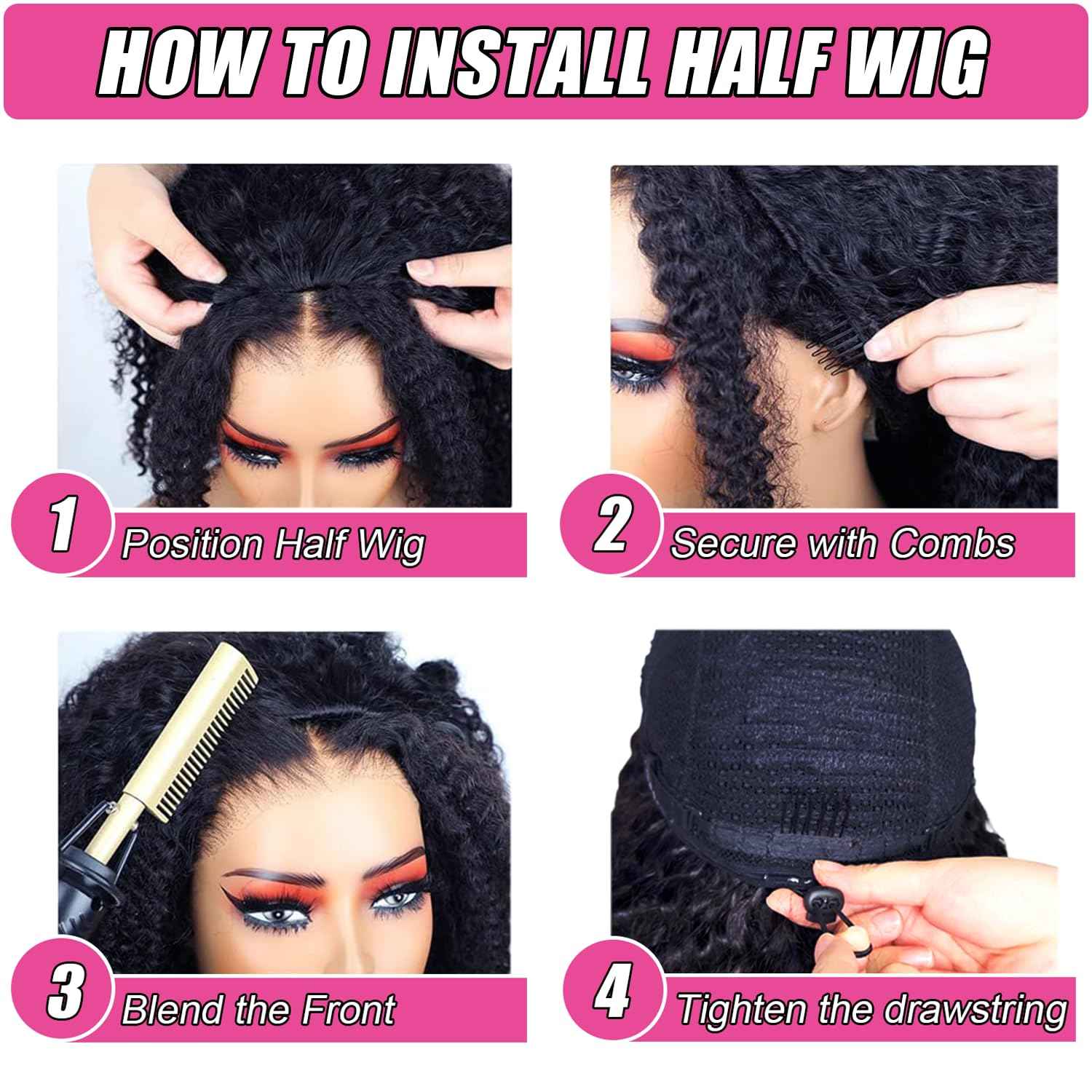 HOW TO INSTALL HALF WIG

1 Position Half Wig

2 Secure with Combs

3 Blend the Front

4 Tighten the drawstring