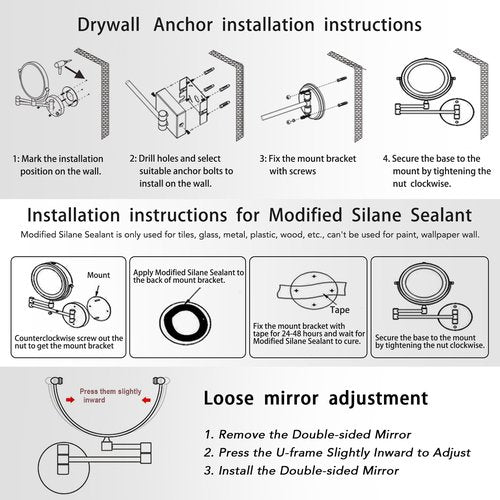 Drywall Anchor installation instructions

1: Mark the installation position on the wall.

2: Drill holes and select suitable anchor bolts to install on the wall.

3: Fix the mount bracket with screws

4. Secure the base to the mount by tightening the nut clockwise.

Installation instructions for Modified Silane Sealant

Modified Silane Sealant is only used for tiles, glass, metal, plastic, wood, etc., can't be used for paint, wallpaper wall.

Mount

Counterclockwise screw out the nut to get the mount bracket

Apply Modified Silane Sealant to the back of mount bracket.

Tape

Fix the mount bracket with tape for 24-48 hours and wait for Modified Silane Sealant to cure.

Secure the base to the mount by tightening the nut clockwise.

Press them slightly inward

Loose mirror adjustment

1. Remove the Double-sided Mirror
2. Press the U-frame Slightly Inward to Adjust
3. Install the Double-sided Mirror