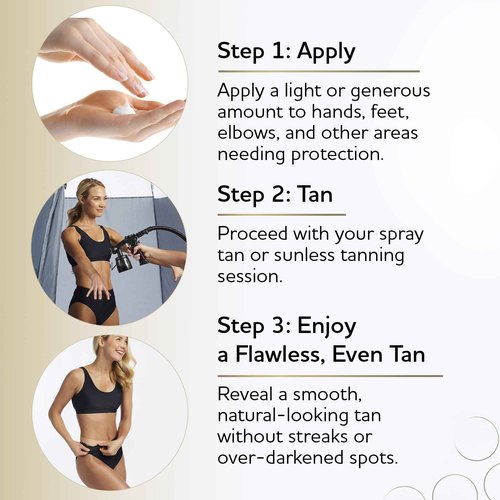 Step 1: Apply

Apply a light or generous amount to hands, feet, elbows, and other areas needing protection.

Step 2: Tan

Proceed with your spray tan or sunless tanning session.

Step 3: Enjoy a Flawless, Even Tan

Reveal a smooth, natural-looking tan without streaks or over-darkened spots.