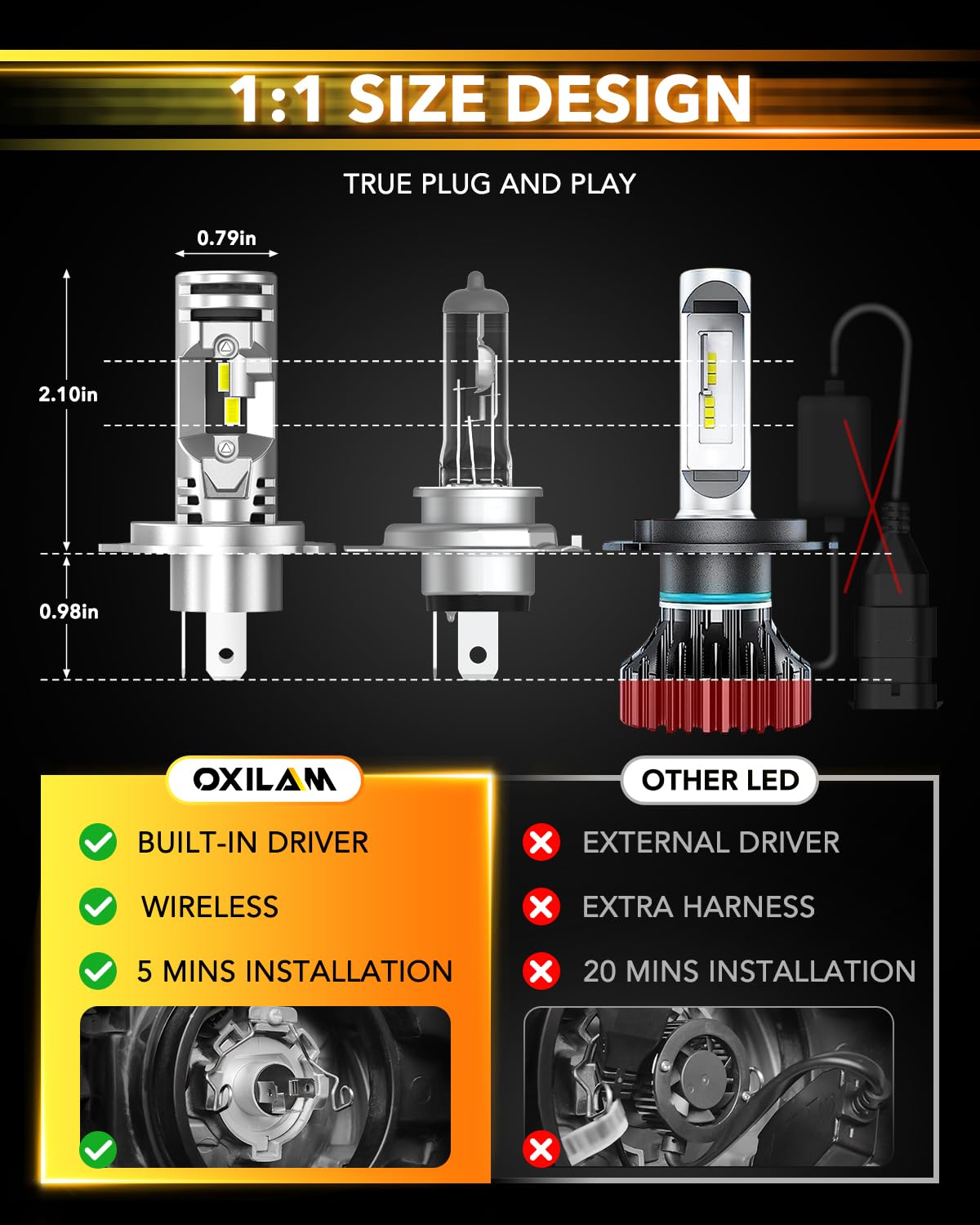 1:1 SIZE DESIGN

TRUE PLUG AND PLAY

0.79in

2.10in

0.98in

OXILAM

BUILT-IN DRIVER

WIRELESS

5 MINS INSTALLATION

OTHER LED

EXTERNAL DRIVER

EXTRA HARNESS

20 MINS INSTALLATION